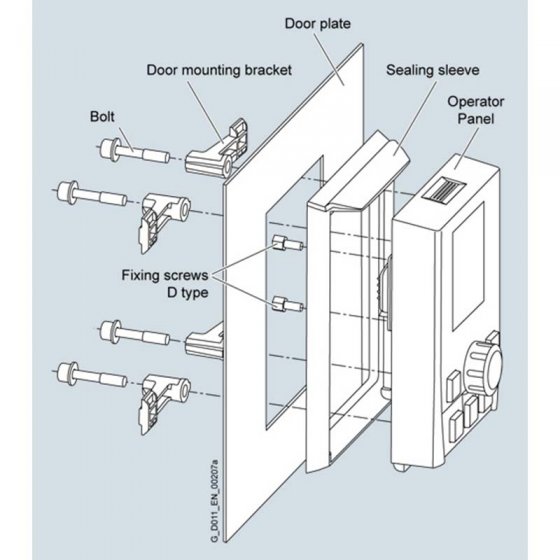 Door plate
Door mounting bracket
Sealing sleeve
Operator Panel
Bolt
Fixing screws D type
G_D011_EN_00207a